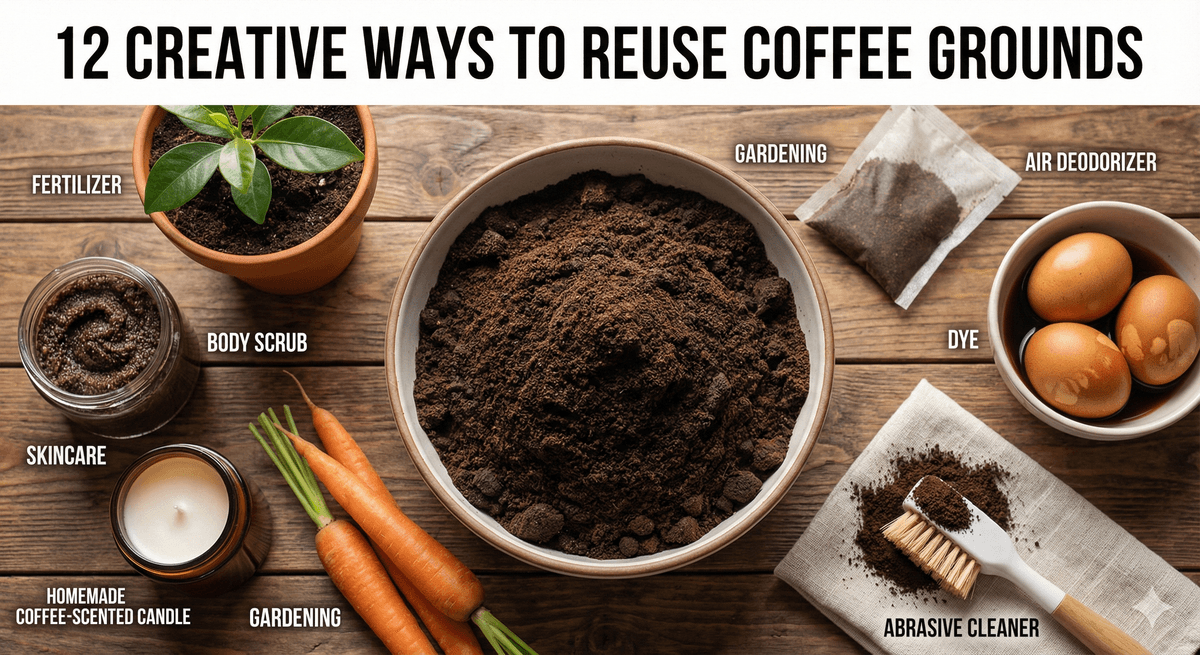 12 CREATIVE WAYS TO REUSE COFFEE GROUNDS

FERTILIZER

GARDENING

AIR DEODORIZER

BODY SCRUB

DYE

SKINCARE

HOMEMADE COFFEE-SCENTED CANDLE

GARDENING

ABRASIVE CLEANER